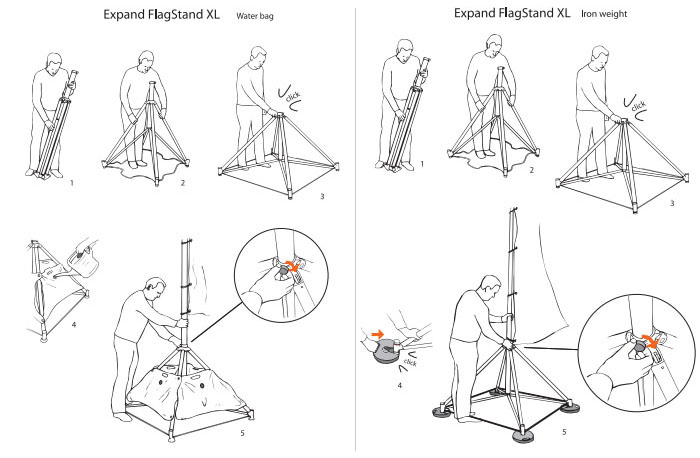 Expand FlagStand XL Water bag

1
2
click
3
4
5

Expand FlagStand XL Iron weight

1
2
click
3
click
4
5